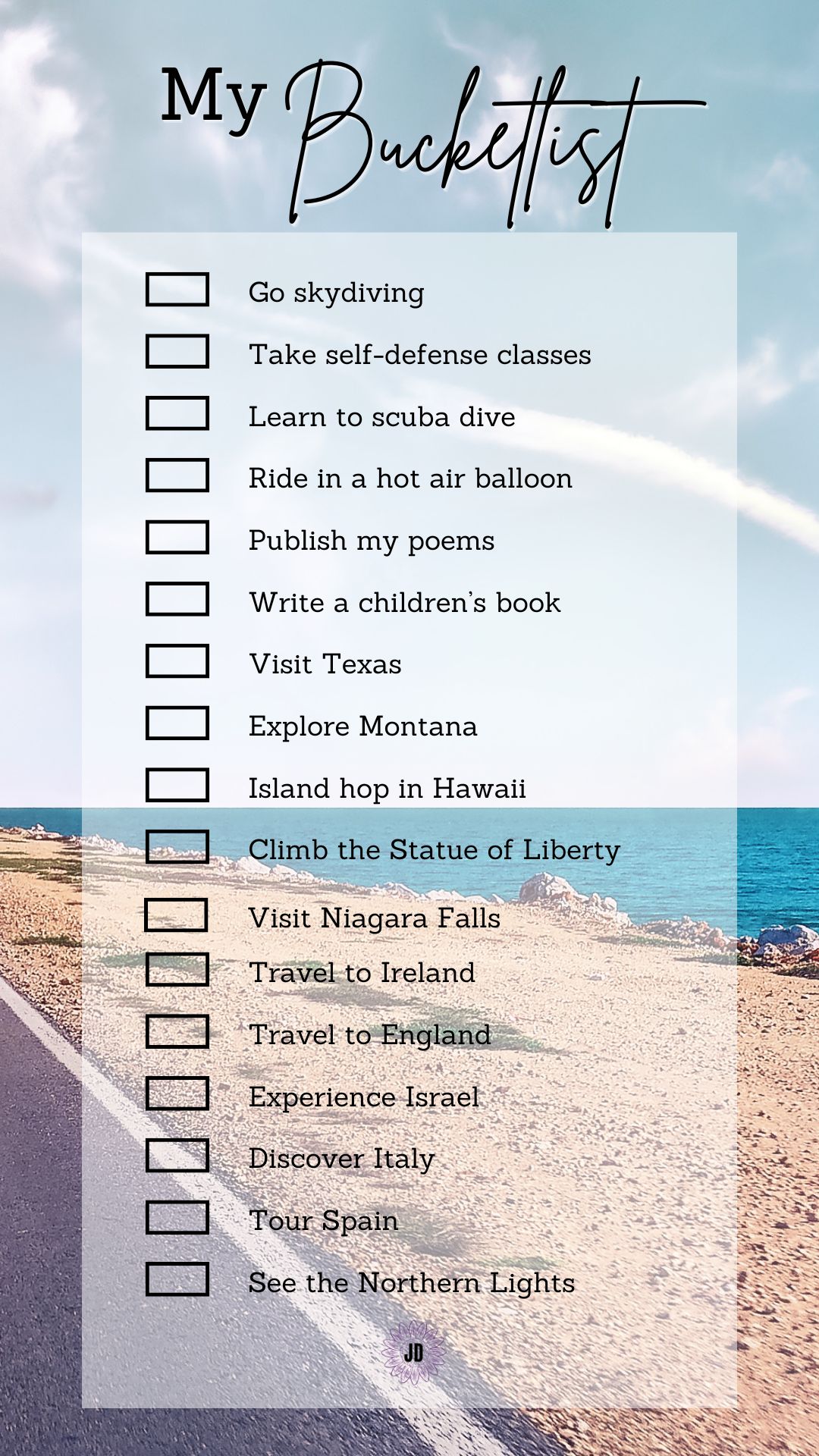 My Bucketlist

Go skydiving

Take self-defense classes

Learn to scuba dive

Ride in a hot air balloon

Publish my poems

Write a children's book

Visit Texas

Explore Montana

Island hop in Hawaii

Climb the Statue of Liberty

Visit Niagara Falls

Travel to Ireland

Travel to England

Experience Israel

Discover Italy

Tour Spain

See the Northern Lights

JD